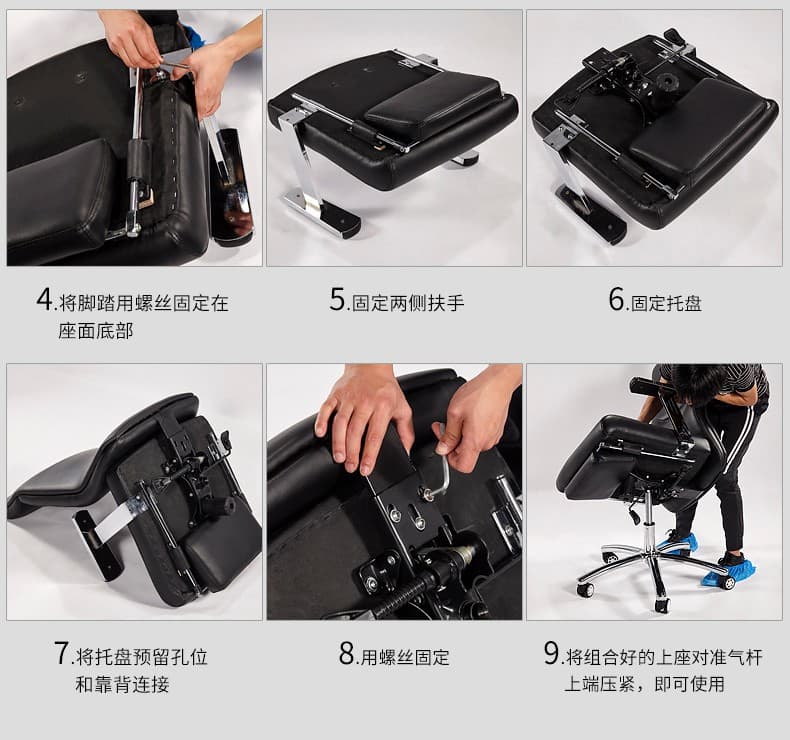 4.将脚踏用螺丝固定在座面底部

5.固定两侧扶手

6.固定托盘

7.将托盘预留孔位和靠背连接

8.用螺丝固定

9.将组合好的上座对准气杆上端压紧，即可使用