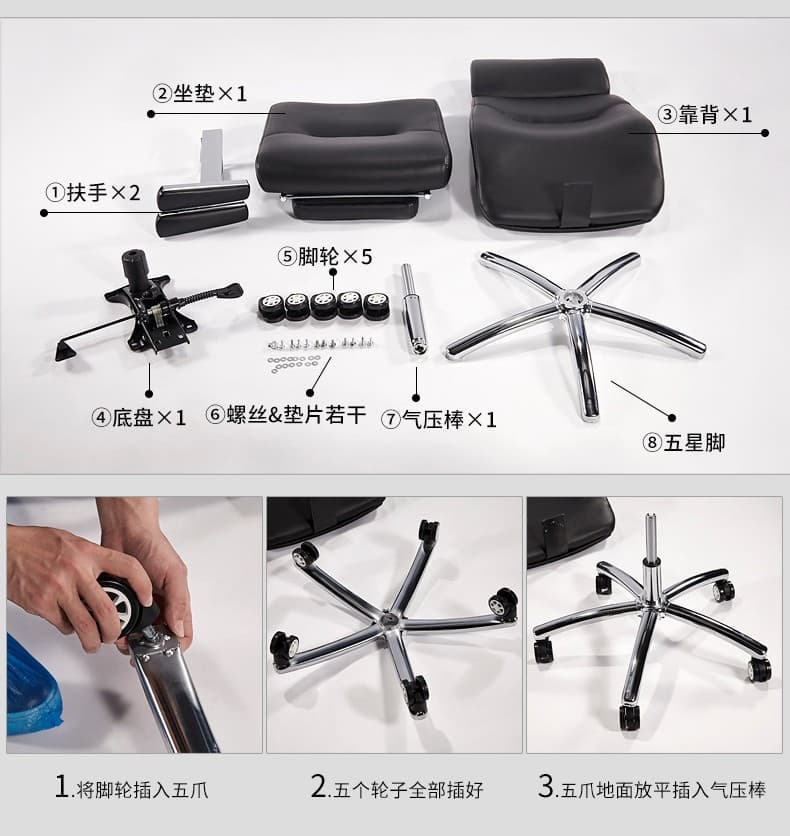 ②坐垫×1

③靠背×1

①扶手×2

⑤脚轮×5

④底盘×1

⑥螺丝&垫片若干

⑦气压棒×1

⑧五星脚

1.将脚轮插入五爪

2.五个轮子全部插好

3.五爪地面放平插入气压棒