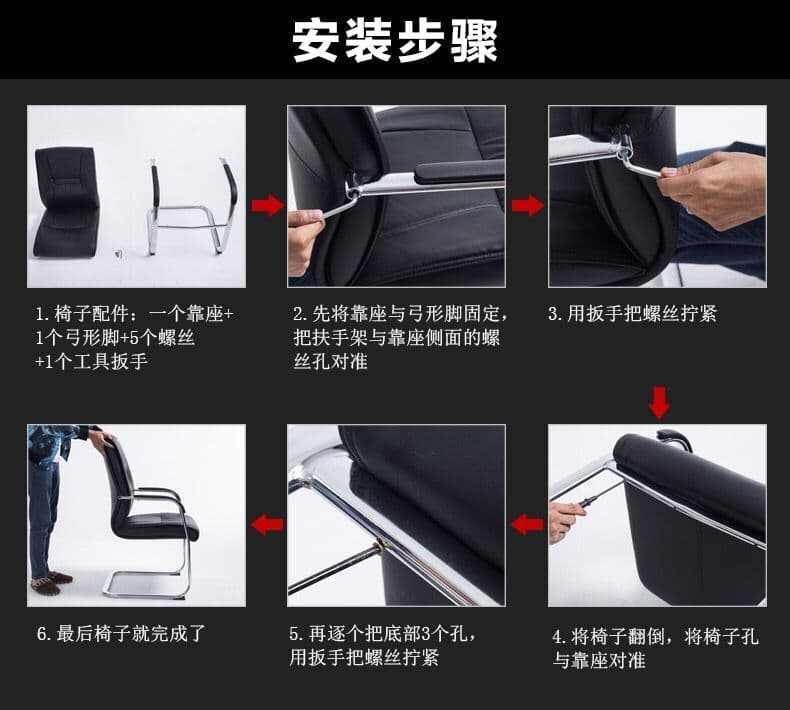 安装步骤

1. 椅子配件：一个靠座+1个弓形脚+5个螺丝+1个工具扳手

2. 先将靠座与弓形脚固定，把扶手架与靠座侧面的螺丝孔对准

3. 用扳手把螺丝拧紧

4. 将椅子翻倒，将椅子孔与靠座对准

5. 再逐个把底部3个孔，用扳手把螺丝拧紧

6. 最后椅子就完成了