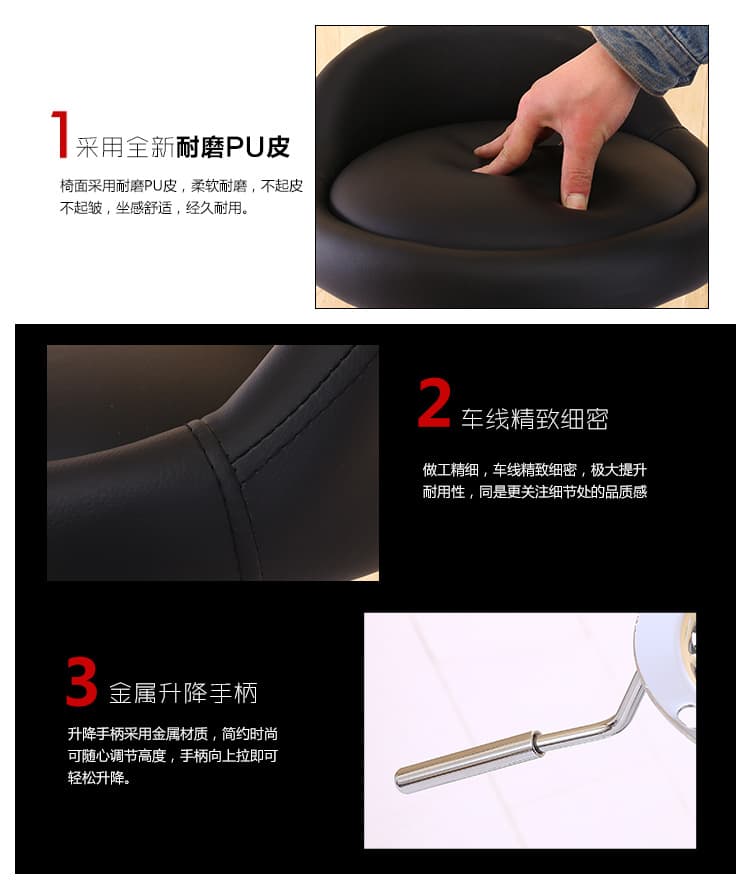 1 采用全新耐磨PU皮

椅面采用耐磨PU皮，柔软耐磨，不起皮不起皱，坐感舒适，经久耐用。

2 车线精致细密

做工精细，车线精致细密，极大提升耐用性，同是更关注细节处的品质感

3 金属升降手柄

升降手柄采用金属材质，简约时尚可随心调节高度，手柄向上拉即可轻松升降。